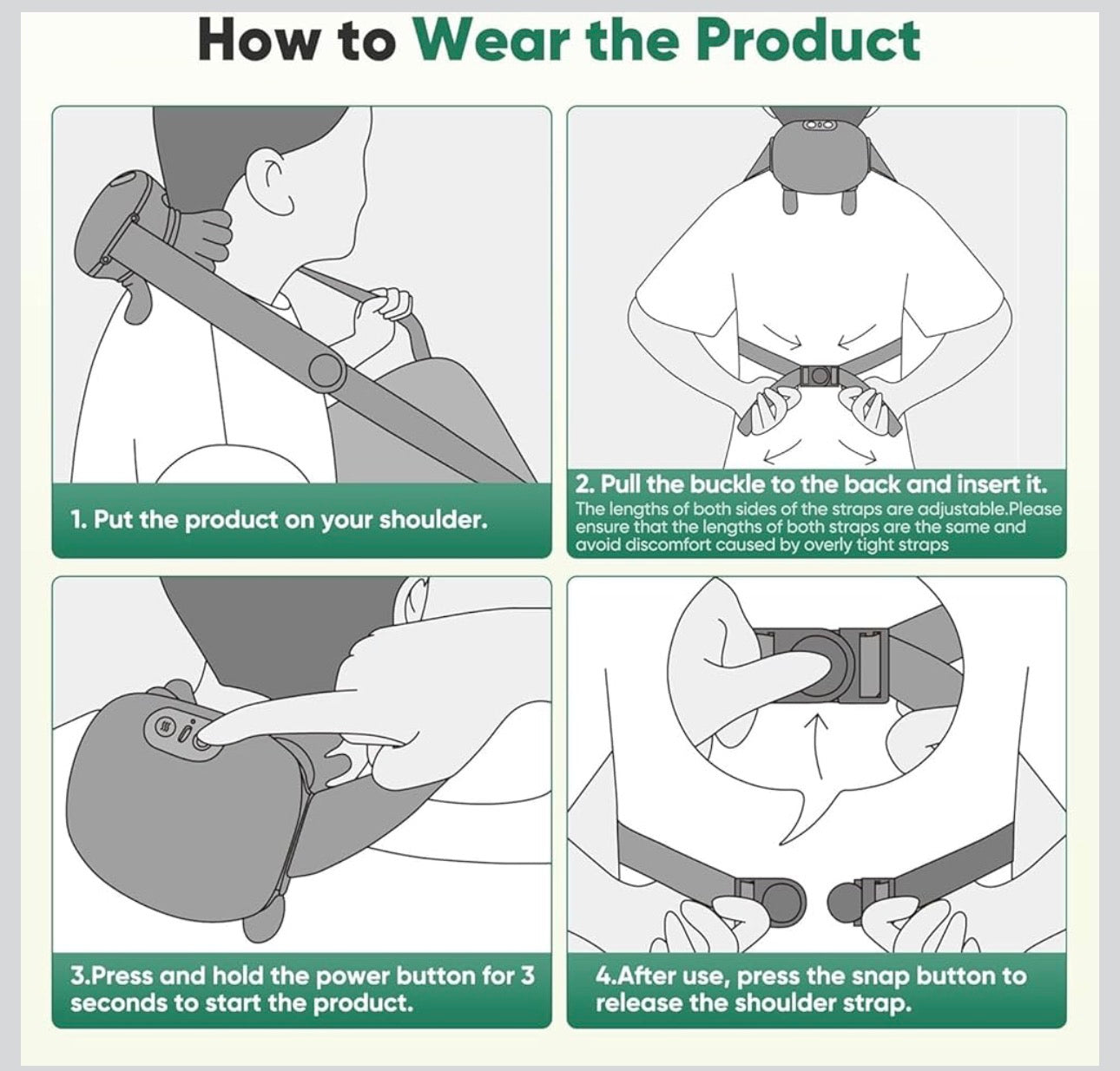 How to Wear the Product

1. Put the product on your shoulder.

2. Pull the buckle to the back and insert it.
The lengths of both sides of the straps are adjustable.Please ensure that the lengths of both straps are the same and avoid discomfort caused by overly tight straps

3.Press and hold the power button for 3 seconds to start the product.

4.After use, press the snap button to release the shoulder strap.